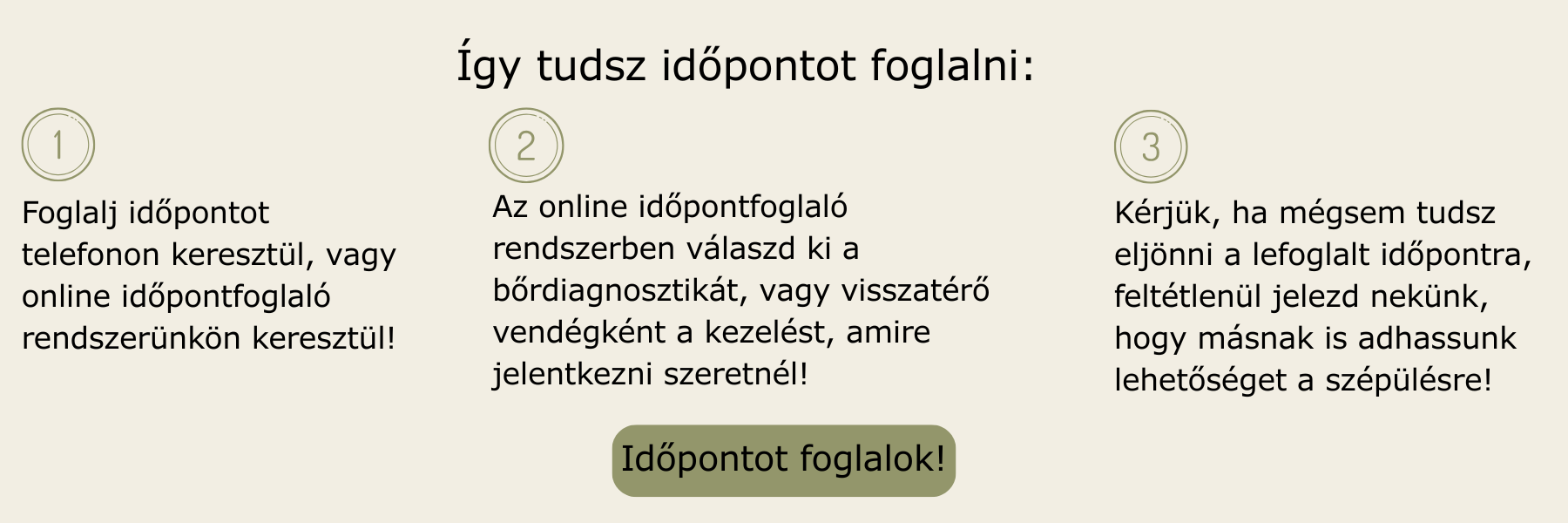 Így tudsz időpontot foglalni:

1

Foglalj időpontot telefonon keresztül, vagy online időpontfoglaló rendszerünkön keresztül!

2

Az online időpontfoglaló rendszerben válaszd ki a bőrdiagnosztikát, vagy visszatérő vendégként a kezelést, amire jelentkezni szeretnél!

3

Kérjük, ha mégsem tudsz eljönni a lefoglalt időpontra, feltétlenül jelezd nekünk, hogy másnak is adhassunk lehetőséget a szépülésre!

Időpontot foglalok!